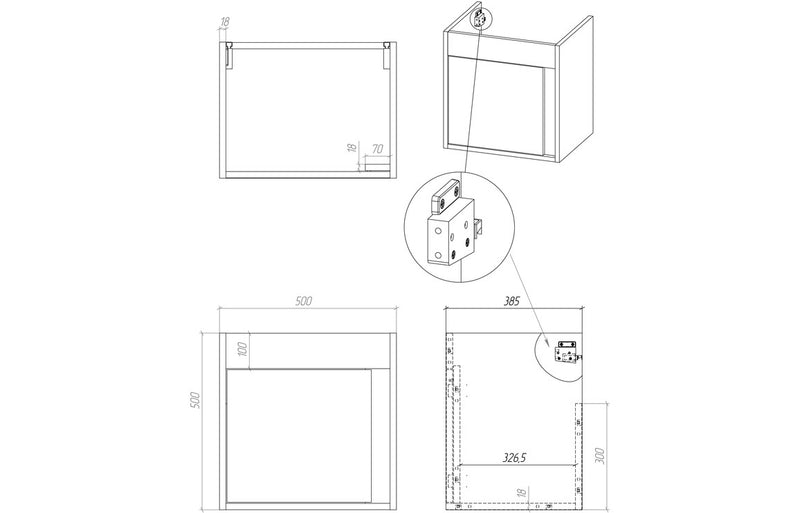 18

18

70

500

100

500

385

326,5

300

18