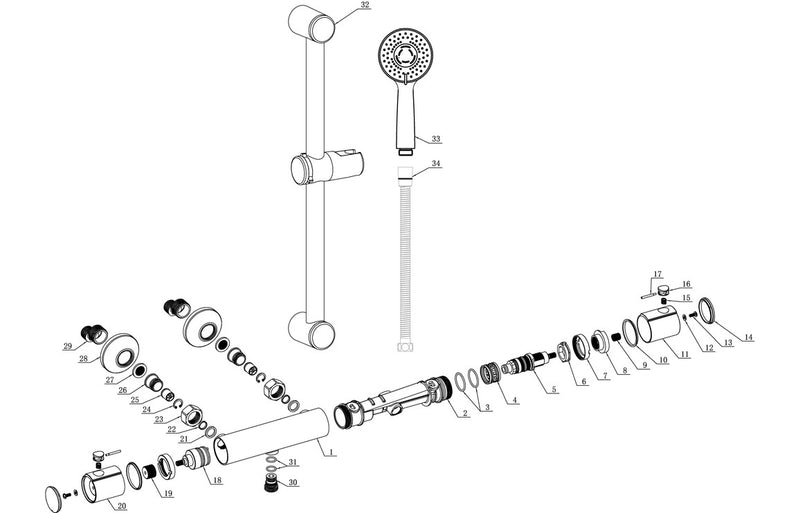 32
33
34
17
16
15
14
13
12
11
10
9
8
7
6
5
4
3
2
1
29
28
27
26
25
24
23
22
21
31
30
18
19
20