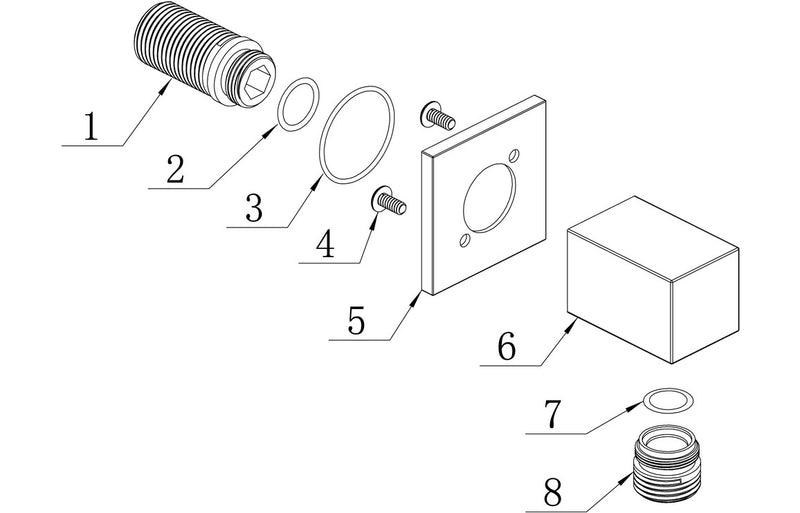 1
2
3
4
5
6
7
8