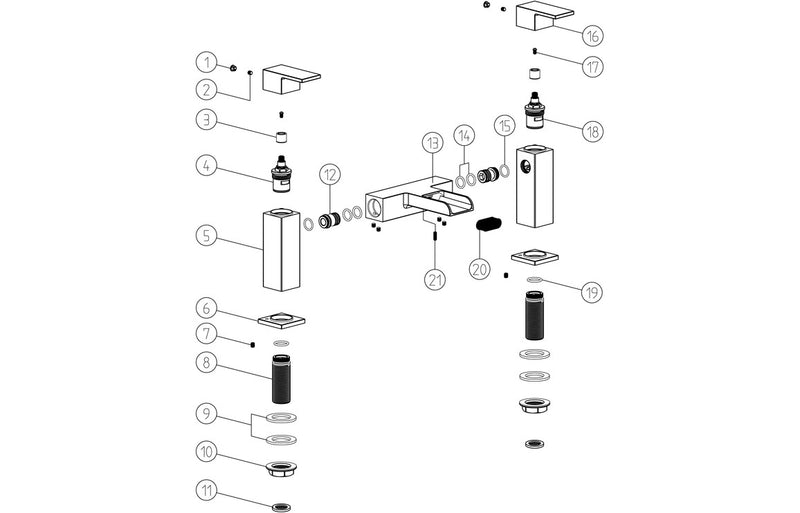 1
2
3
4
5
6
7
8
9
10
11
12
13
14
15
16
17
18
19
20
21