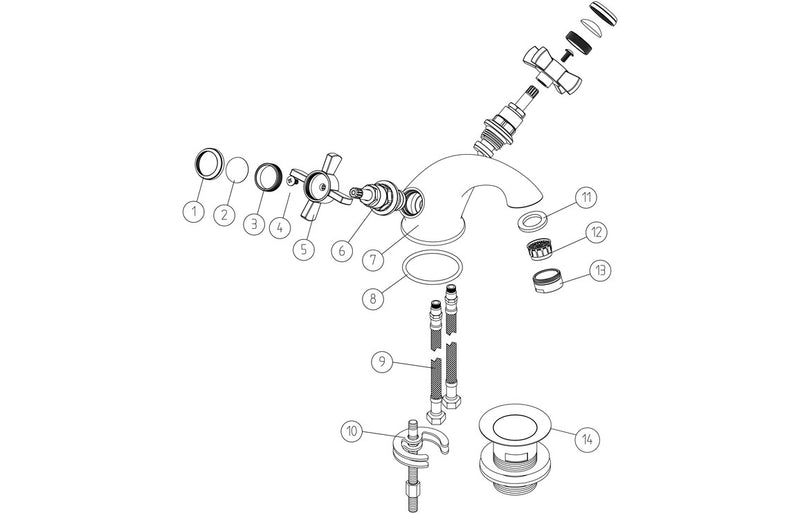 1
2
3
4
5
6
7
8
9
10
11
12
13
14