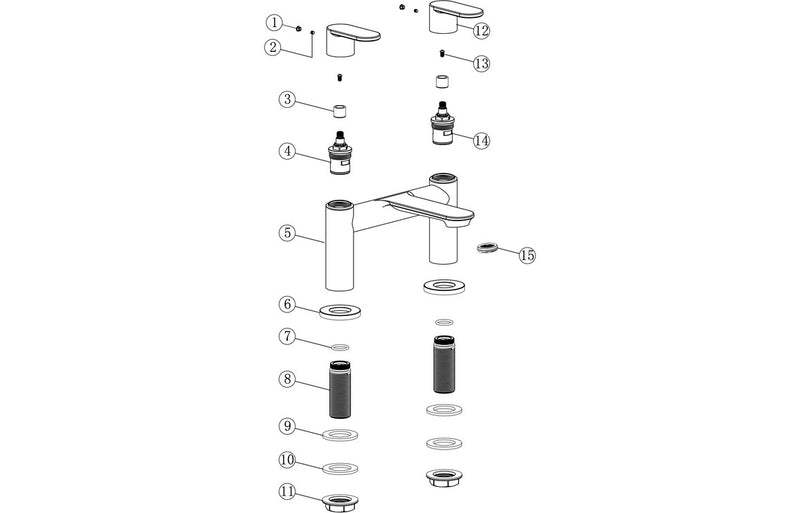 1
2
3
4
5
6
7
8
9
10
11
12
13
14
15