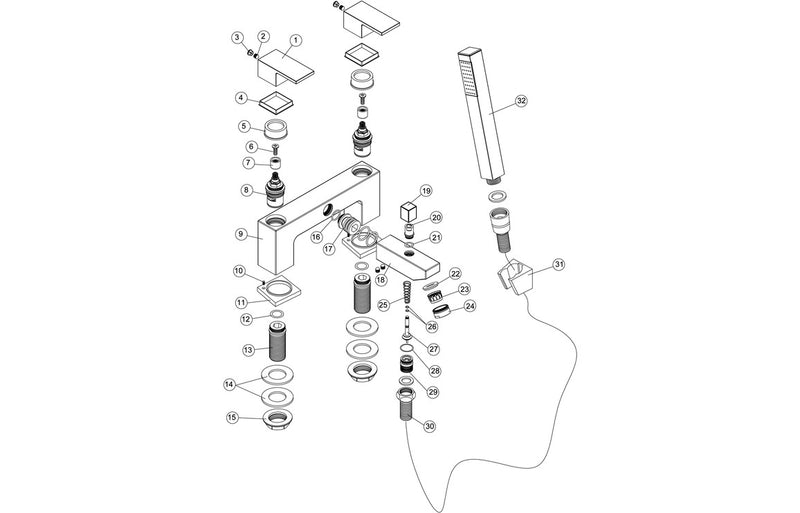 3 2 1
4
5
6
7
8
9
10
11
12
13
14
15
16
17
18
19
20
21
22
23
24
25
26
27
28
29
30
31
32