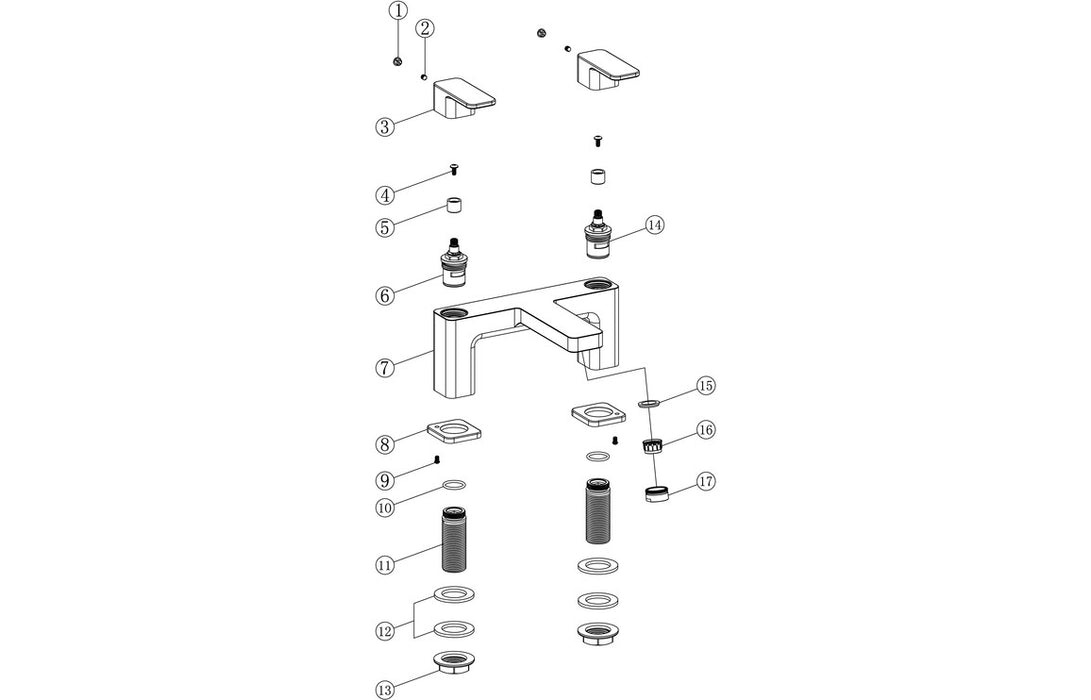 1
2
3
4
5
6
7
8
9
10
11
12
13
14
15
16
17