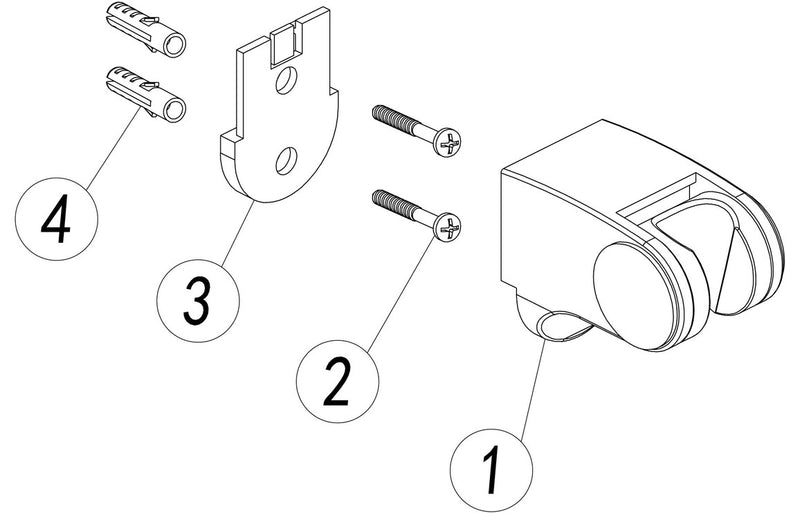 4

3

2

1