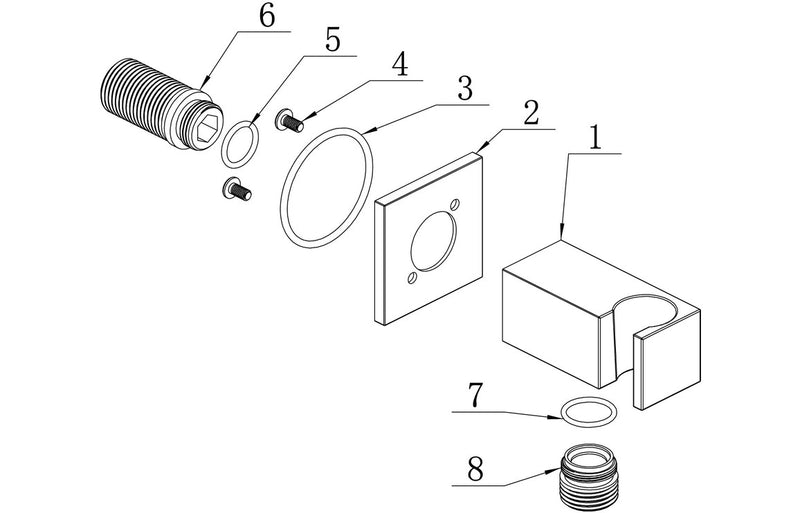 6
5
4
3
2
1
7
8