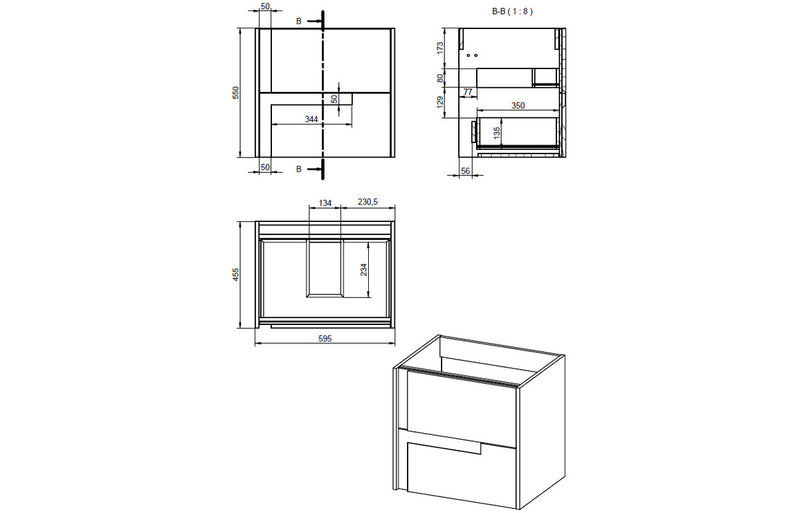 50
B
550
50
344
50
B

B-B ( 1 : 8 )
173
80
129
77
350
135
56

134
230,5
455
234
595