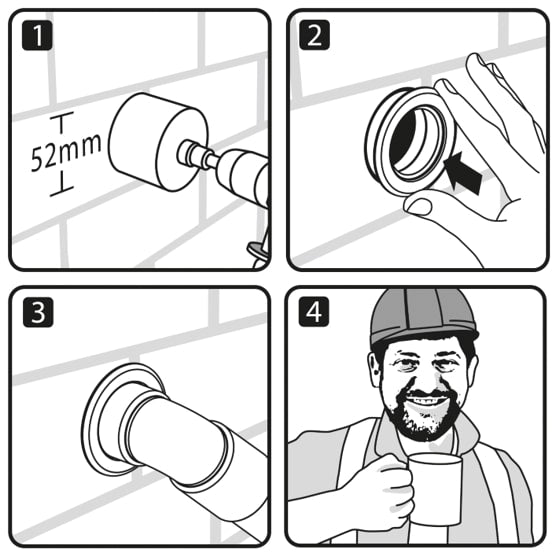 1

52mm

2

3

4