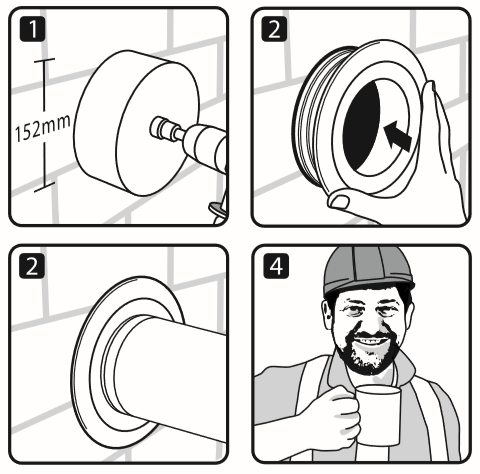 1

152mm

2

2

4