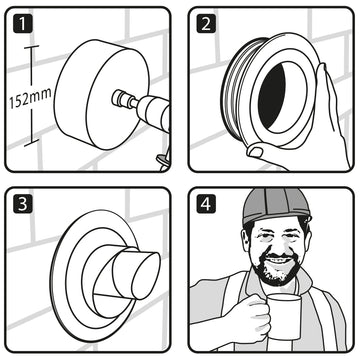 1

152mm

2

3

4