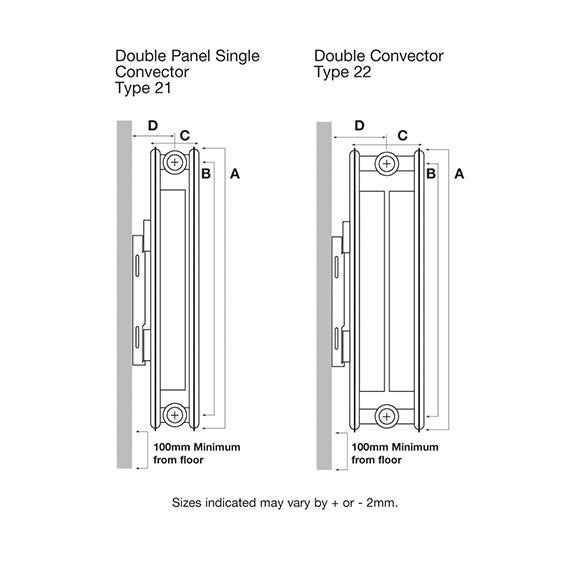 Double Panel Single Convector
Type 21

D
C
B
A

100mm Minimum from floor

Double Convector
Type 22

D
C
B
A

100mm Minimum from floor

Sizes indicated may vary by + or - 2mm.